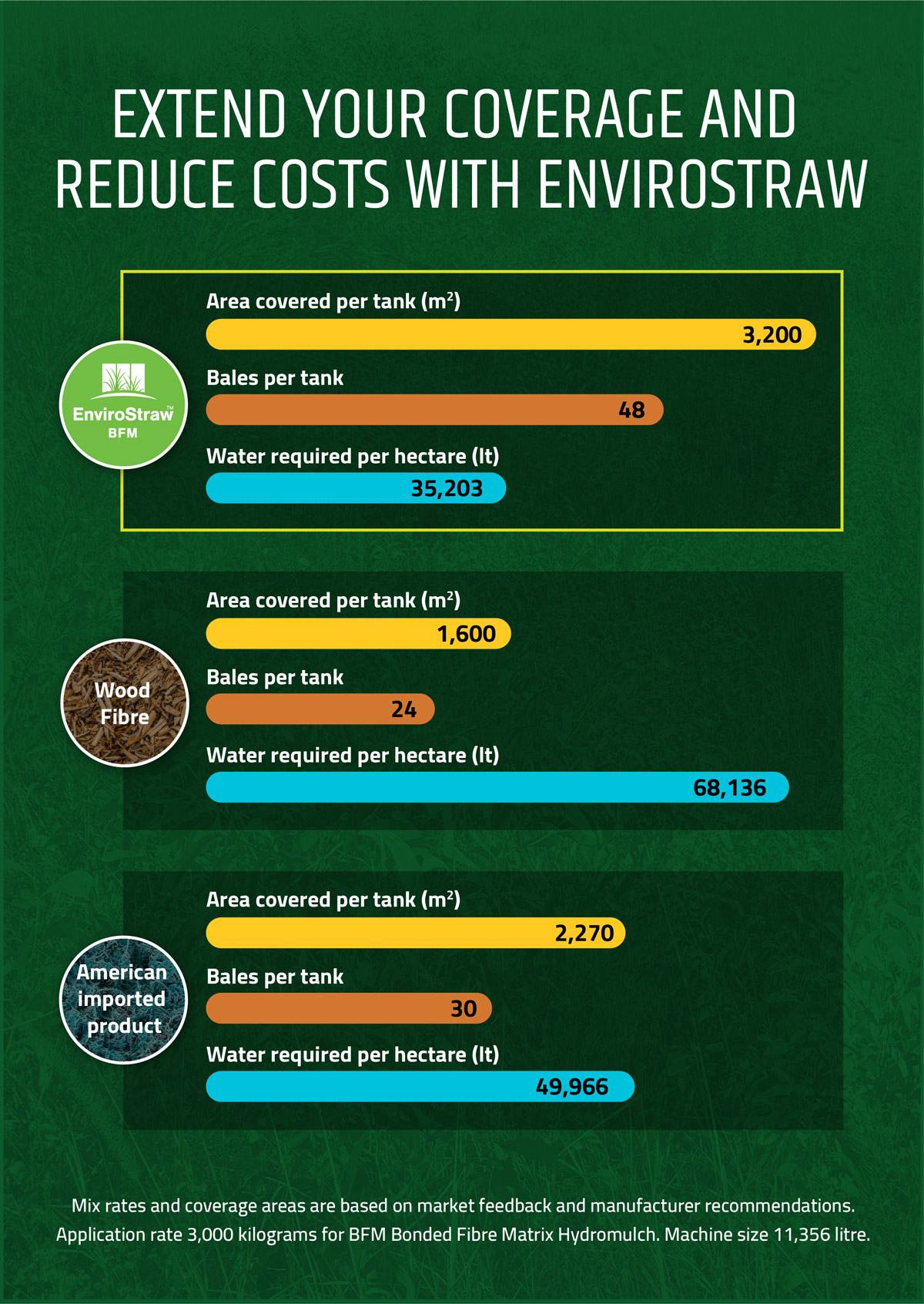 EXTEND YOUR COVERAGE AND REDUCE COSTS WITH ENVIROSTRAW

EnviroStraw™ BFM

Area covered per tank ($m^2$)
3,200
Bales per tank
48
Water required per hectare (lt)
35,203

Wood Fibre

Area covered per tank ($m^2$)
1,600
Bales per tank
24
Water required per hectare (lt)
68,136

American imported product

Area covered per tank ($m^2$)
2,270
Bales per tank
30
Water required per hectare (lt)
49,966

Mix rates and coverage areas are based on market feedback and manufacturer recommendations. Application rate 3,000 kilograms for BFM Bonded Fibre Matrix Hydromulch. Machine size 11,356 litre.